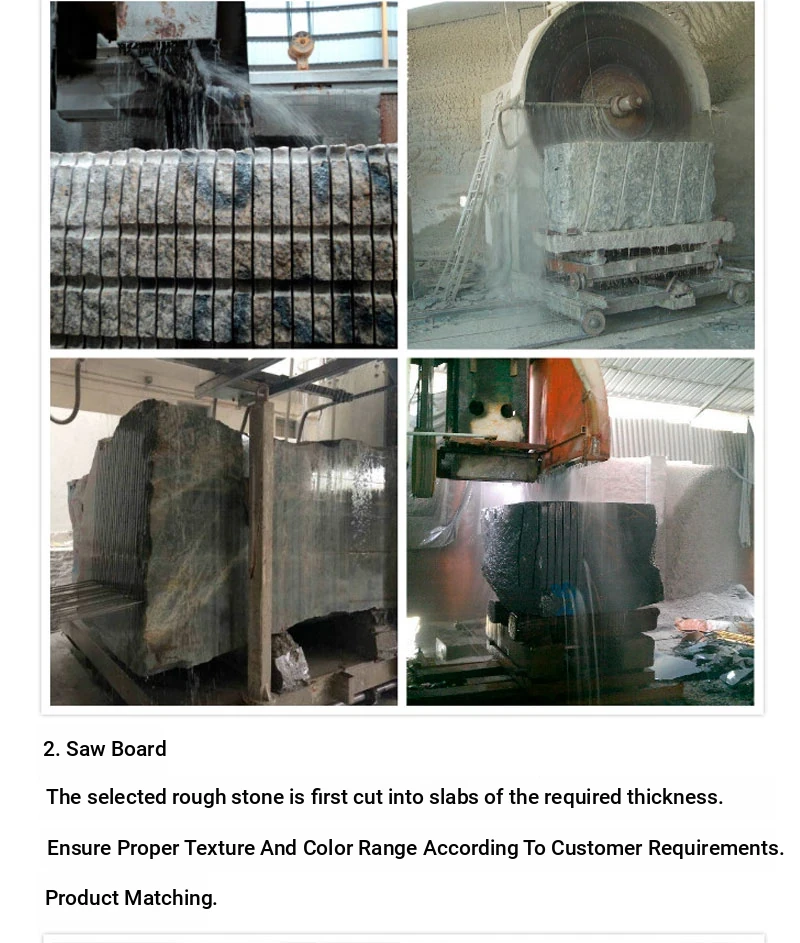 2. Saw Board

The selected rough stone is first cut into slabs of the required thickness.

Ensure Proper Texture And Color Range According To Customer Requirements.

Product Matching.