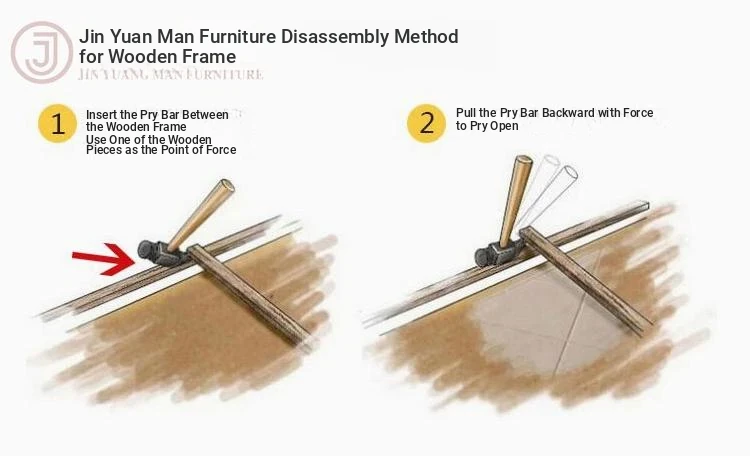 J

Jin Yuan Man Furniture Disassembly Method for Wooden Frame

JIN YUANG MAN FURNITURE

1

Insert the Pry Bar Between the Wooden Frame
Use One of the Wooden Pieces as the Point of Force

2

Pull the Pry Bar Backward with Force to Pry Open