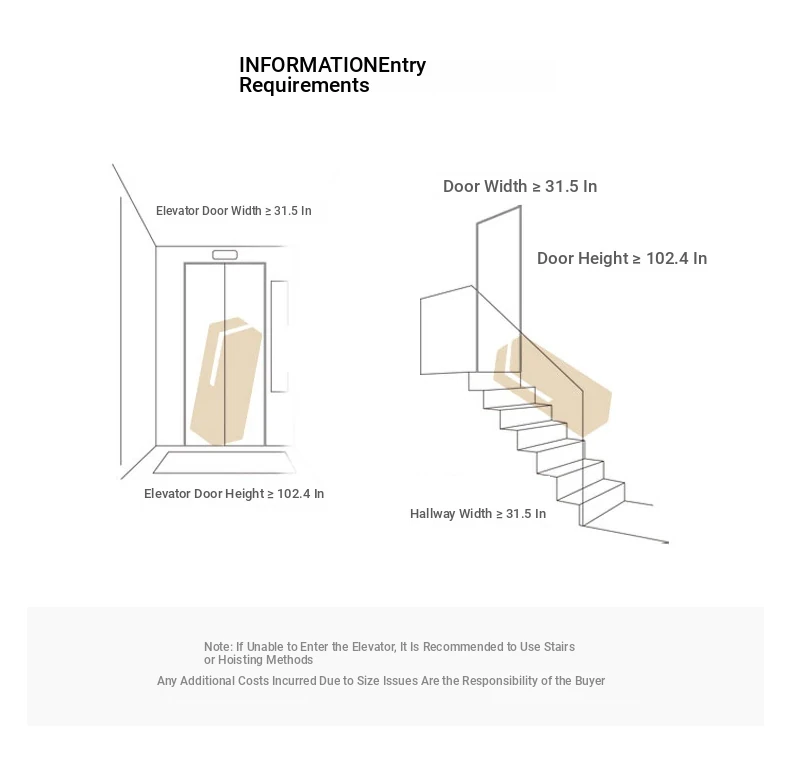 INFORMATIONEntry Requirements

Elevator Door Width ≥ 31.5 In

Elevator Door Height ≥ 102.4 In

Door Width ≥ 31.5 In

Door Height ≥ 102.4 In

Hallway Width ≥ 31.5 In

Note: If Unable to Enter the Elevator, It Is Recommended to Use Stairs or Hoisting Methods

Any Additional Costs Incurred Due to Size Issues Are the Responsibility of the Buyer