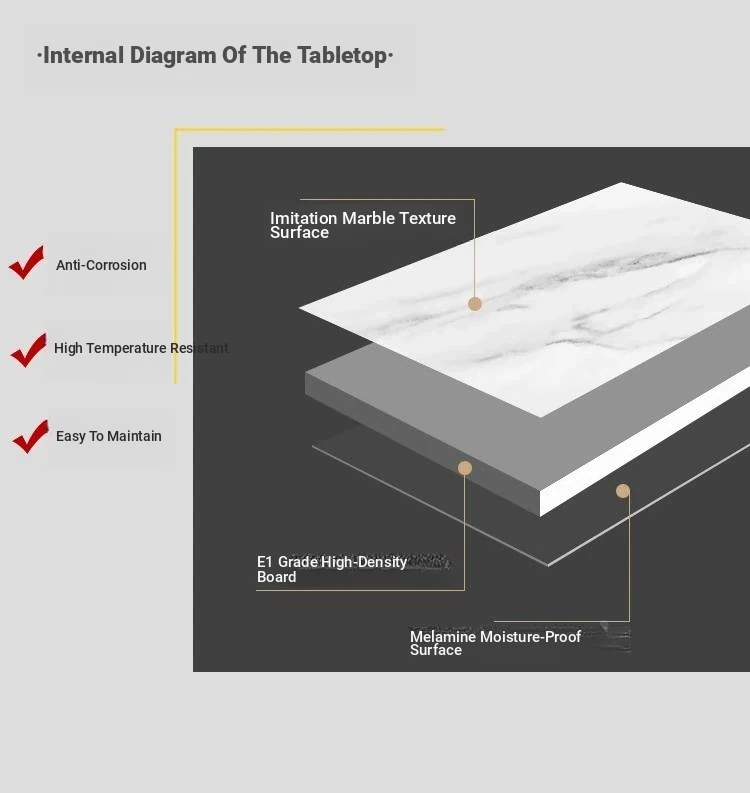 ·Internal Diagram Of The Tabletop·

Anti-Corrosion

High Temperature Resistant

Easy To Maintain

Imitation Marble Texture Surface

E1 Grade High-Density Board

Melamine Moisture-Proof Surface