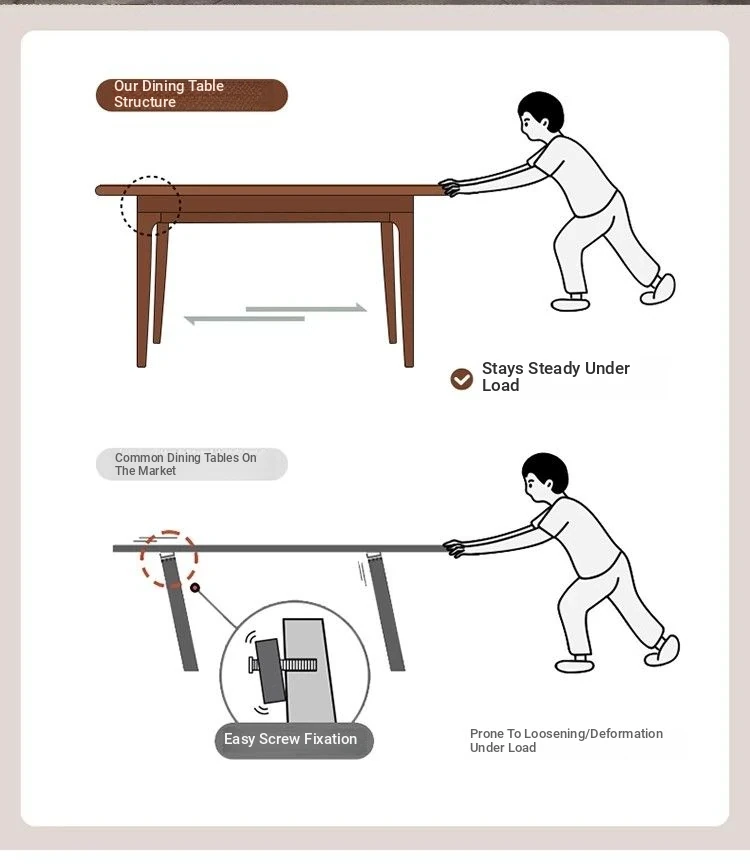 Our Dining Table Structure

Stays Steady Under Load

Common Dining Tables On The Market

Easy Screw Fixation

Prone To Loosening/Deformation Under Load