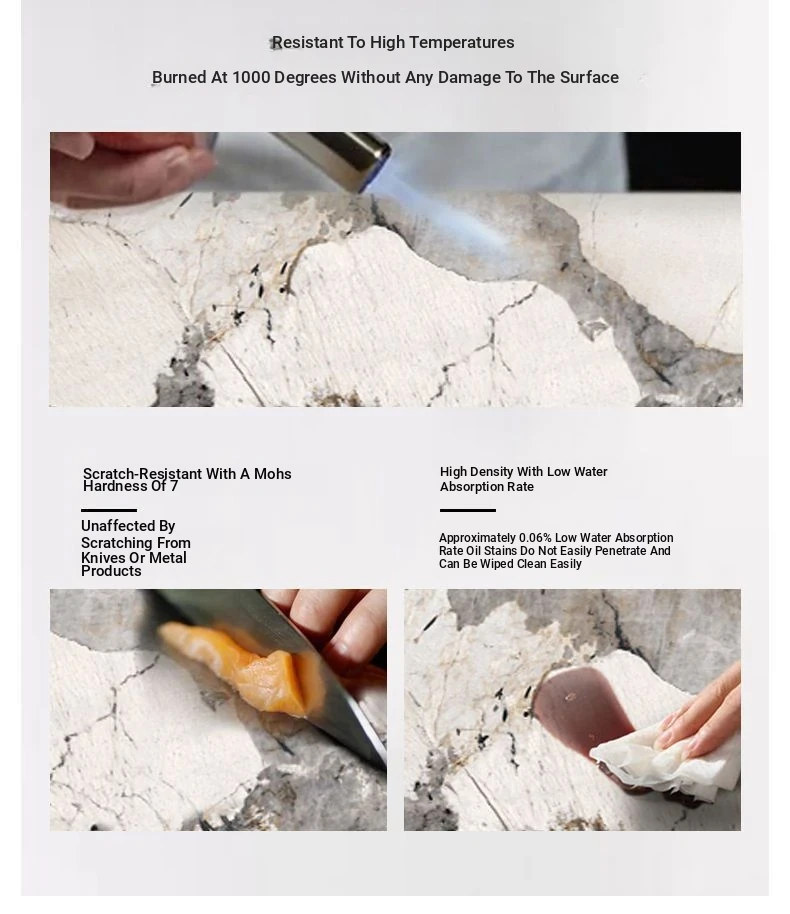 Resistant To High Temperatures

Burned At 1000 Degrees Without Any Damage To The Surface

Scratch-Resistant With A Mohs Hardness Of 7

Unaffected By Scratching From Knives Or Metal Products

High Density With Low Water Absorption Rate

Approximately 0.06% Low Water Absorption Rate Oil Stains Do Not Easily Penetrate And Can Be Wiped Clean Easily