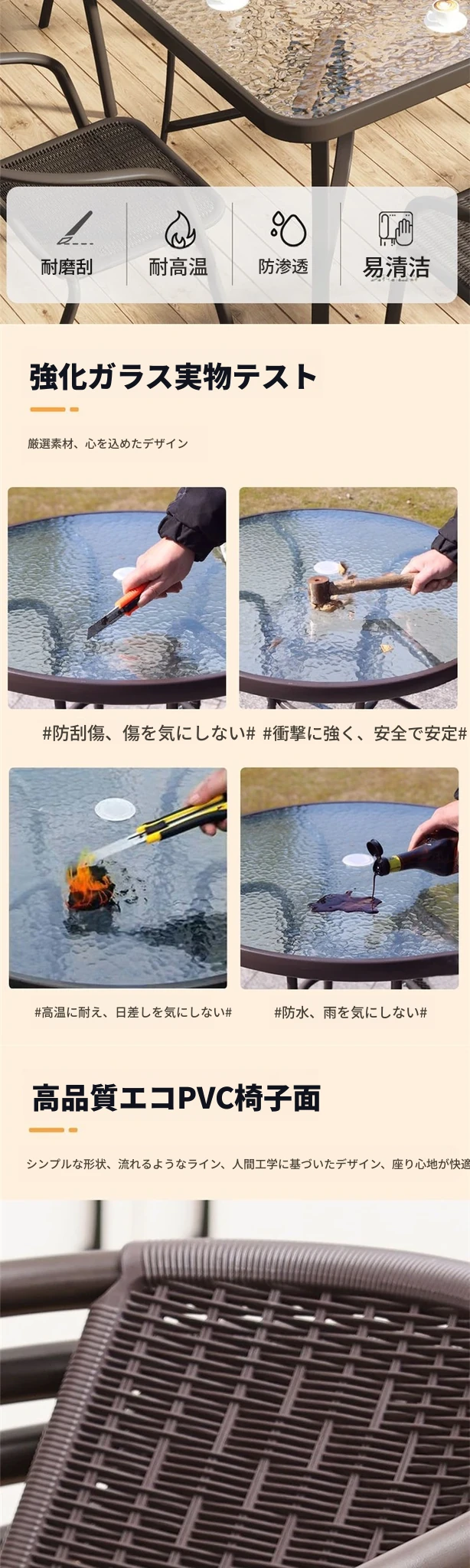 耐磨刮　耐高温　防渗透　易清洁

強化ガラス実物テスト

厳選素材、心を込めたデザイン

#防刮傷、傷を気にしない#　#衝撃に強く、安全で安定#

#高温に耐え、日差しを気にしない#　#防水、雨を気にしない#

高品質エコPVC椅子面

シンプルな形状、流れるようなライン、人間工学に基づいたデザイン、座り心地が快適