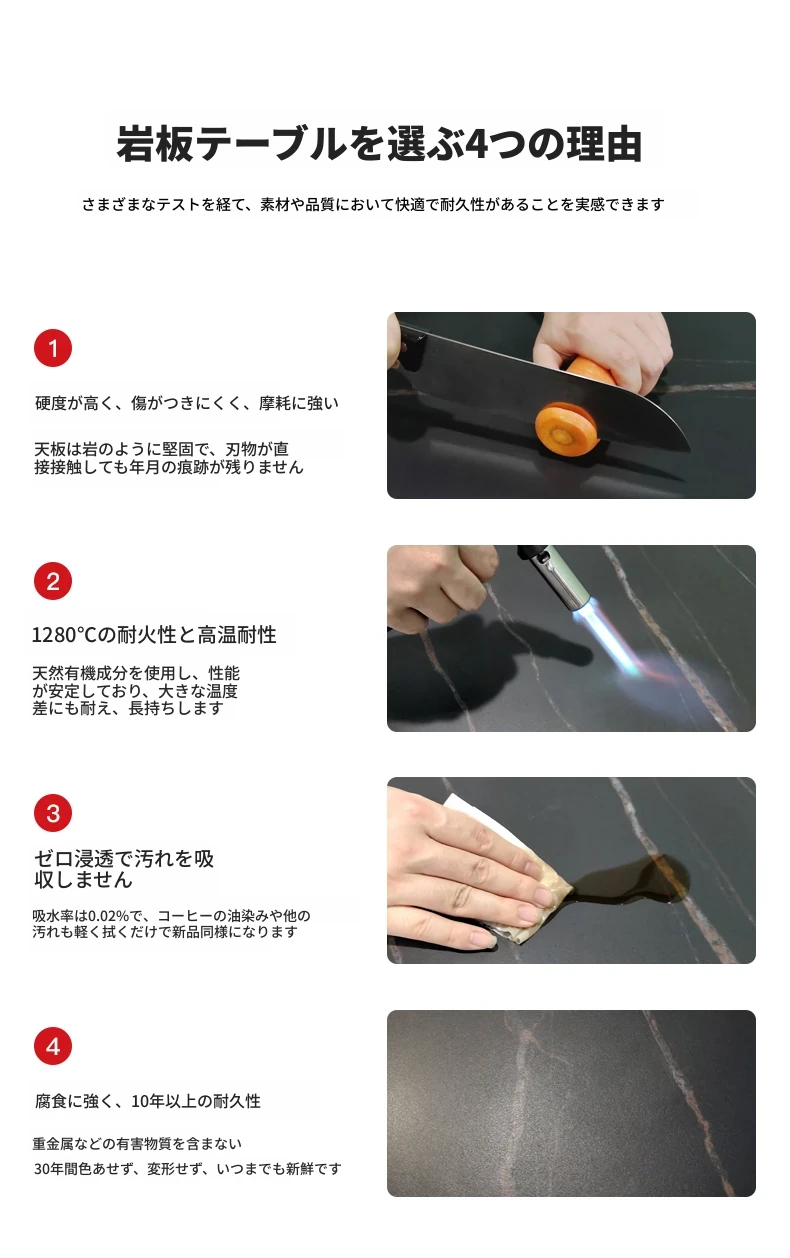 岩板テーブルを選ぶ4つの理由

さまざまなテストを経て、素材や品質において快適で耐久性があることを実感できます

1

硬度が高く、傷がつきにくく、摩耗に強い

天板は岩のように堅固で、刃物が直接接触しても年月の痕跡が残りません

2

1280°Cの耐火性と高温耐性

天然有機成分を使用し、性能が安定しており、大きな温度差にも耐え、長持ちします

3

ゼロ浸透で汚れを吸収しません

吸水率は0.02%で、コーヒーの油染みや他の汚れも軽く拭くだけで新品同様になります

4

腐食に強く、10年以上の耐久性

重金属などの有害物質を含まない

30年間色あせず、変形せず、いつまでも新鮮です