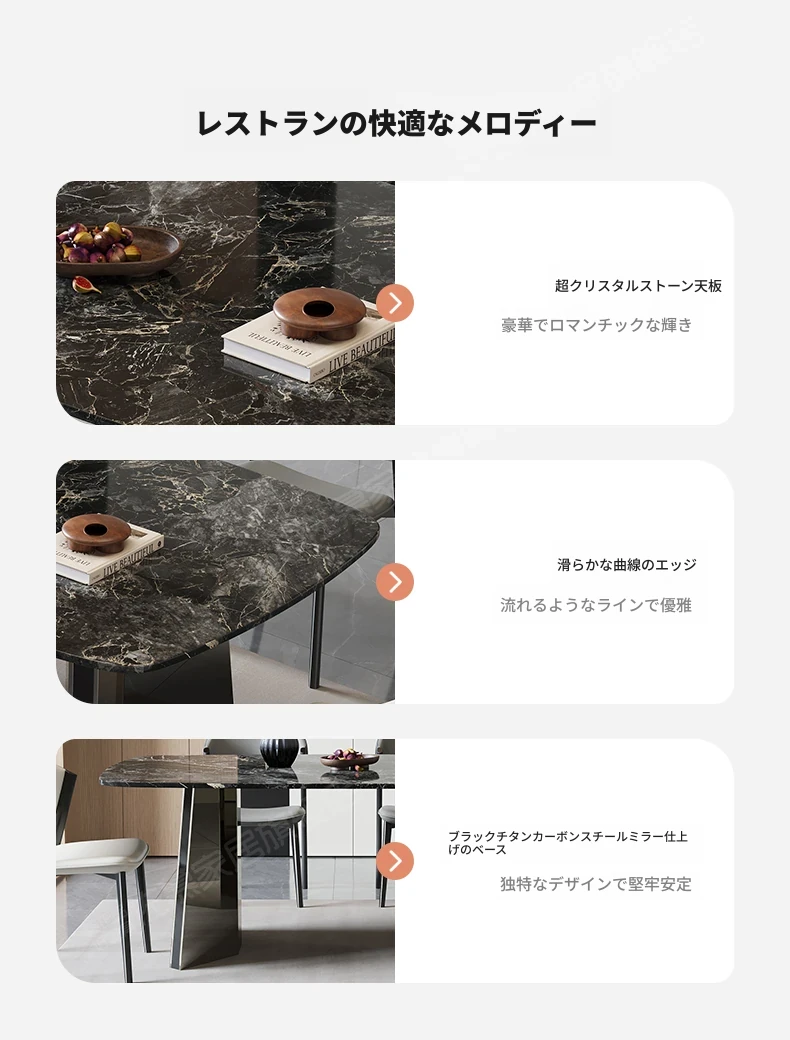 レストランの快適なメロディー

LIVE BEAUTIFUL

超クリスタルストーン天板

豪華でロマンチックな輝き

LIVE BEAUTIFUL

滑らかな曲線のエッジ

流れるようなラインで優雅

ブラックチタンカーボンスチールミラー仕上げのベース

独特なデザインで堅牢安定