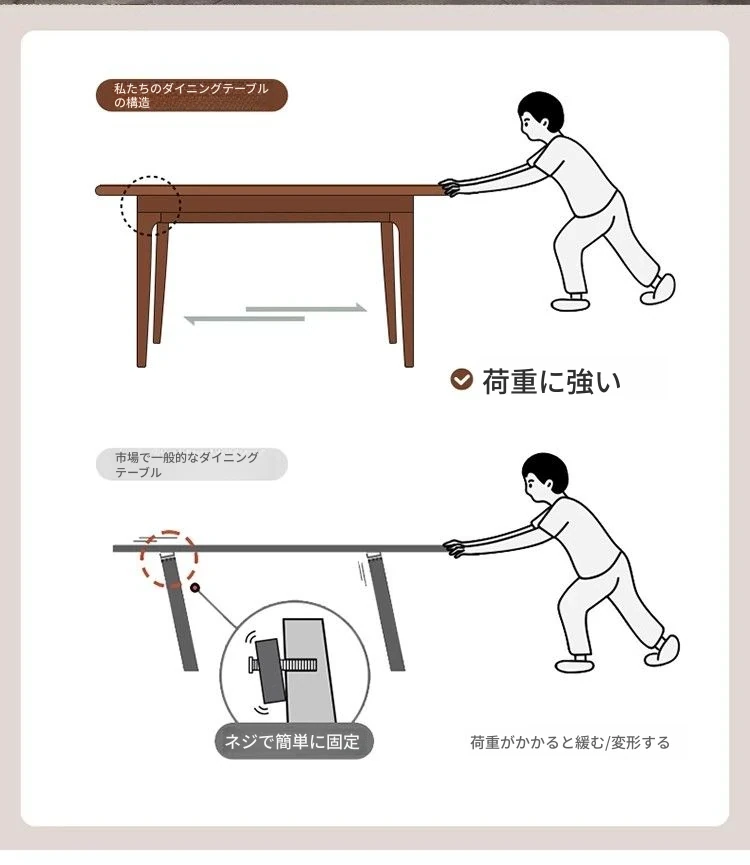 私たちのダイニングテーブルの構造

荷重に強い

市場で一般的なダイニングテーブル

ネジで簡単に固定

荷重がかかると緩む/変形する